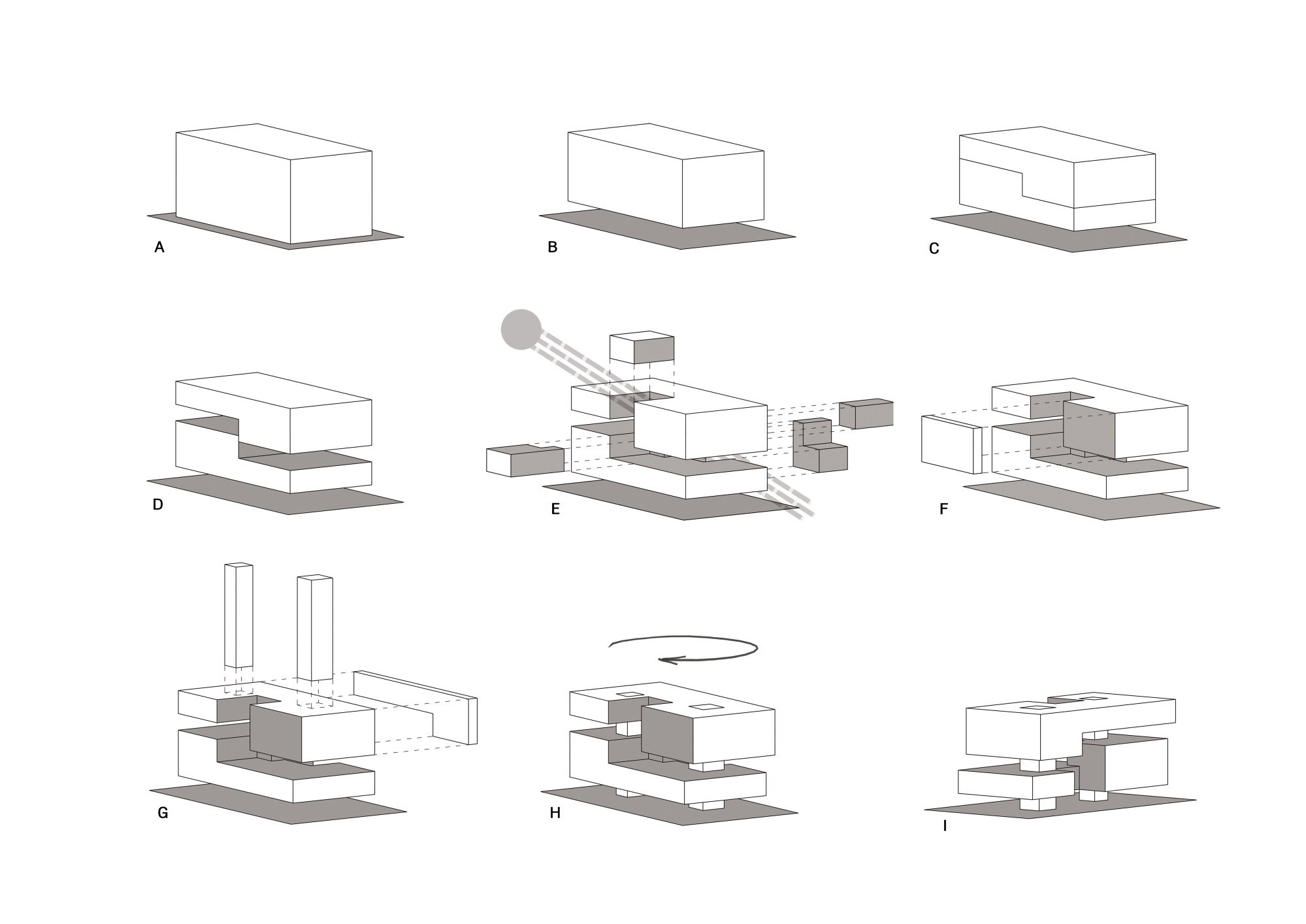 A

B

C

D

E

F

G

H

I