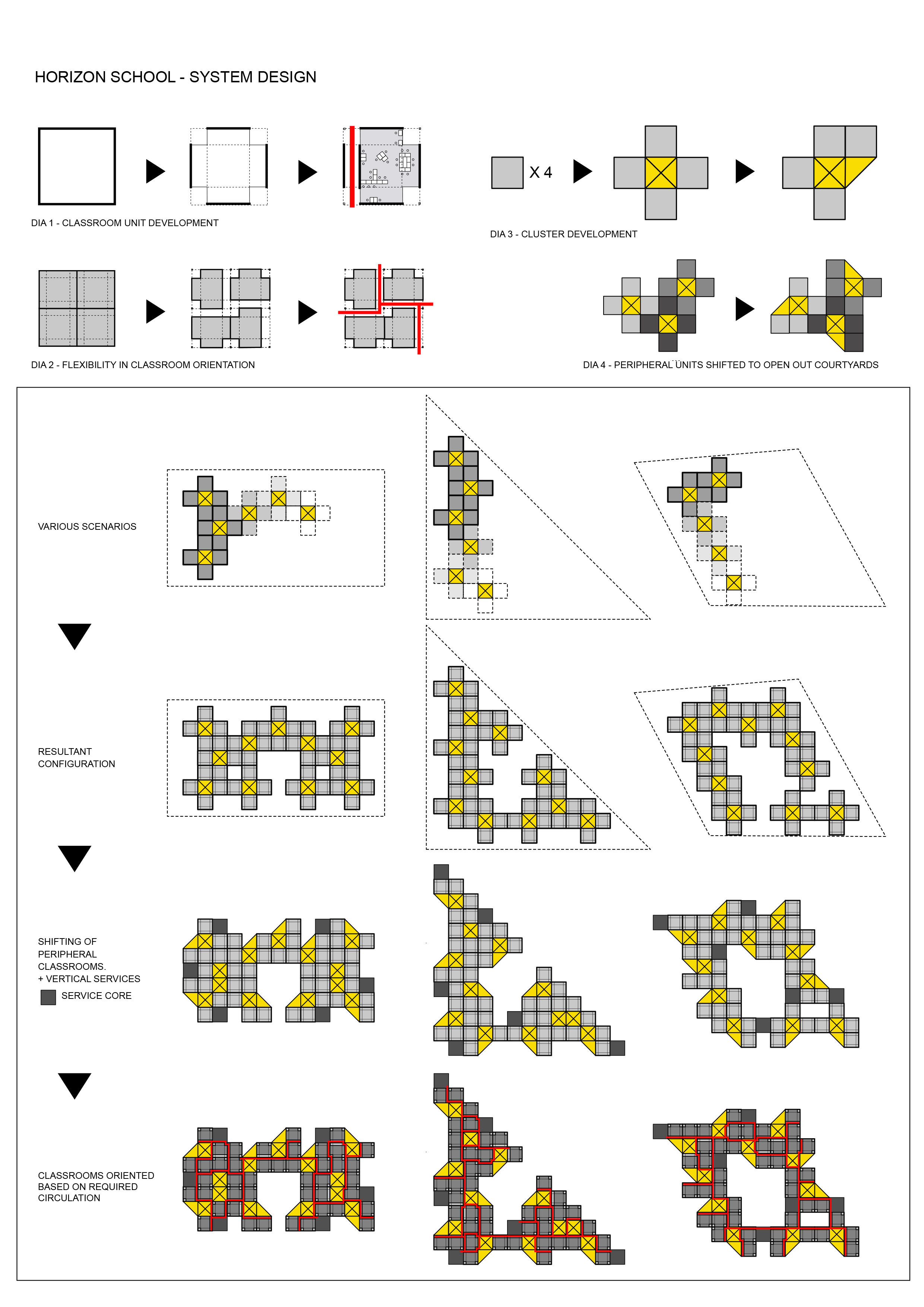 HORIZON SCHOOL - SYSTEM DESIGN

DIA 1 - CLASSROOM UNIT DEVELOPMENT

X 4

DIA 3 - CLUSTER DEVELOPMENT

DIA 2 - FLEXIBILITY IN CLASSROOM ORIENTATION

DIA 4 - PERIPHERAL UNITS SHIFTED TO OPEN OUT COURTYARDS

VARIOUS SCENARIOS

RESULTANT CONFIGURATION

SHIFTING OF PERIPHERAL CLASSROOMS. + VERTICAL SERVICES

SERVICE CORE

CLASSROOMS ORIENTED BASED ON REQUIRED CIRCULATION